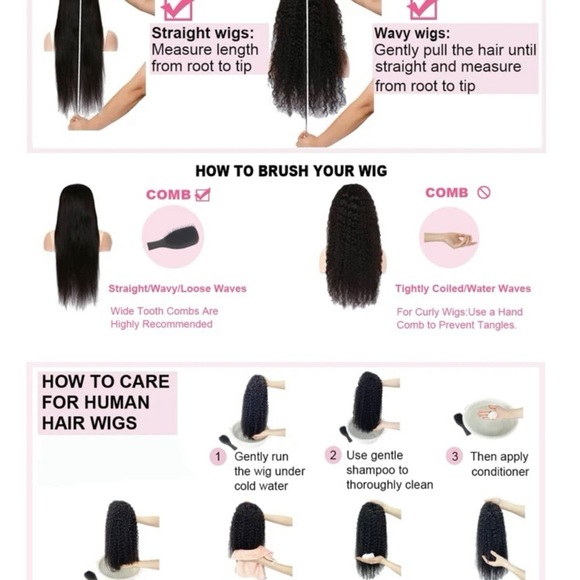 Straight wigs:
Measure length from root to tip

Wavy wigs:
Gently pull the hair until straight and measure from root to tip

HOW TO BRUSH YOUR WIG

COMB

Straight/Wavy/Loose Waves

Wide Tooth Combs Are Highly Recommended

COMB

Tightly Coiled/Water Waves

For Curly Wigs:Use a Hand Comb to Prevent Tangles.

HOW TO CARE FOR HUMAN HAIR WIGS

1 Gently run the wig under cold water

2 Use gentle shampoo to thoroughly clean

3 Then apply conditioner